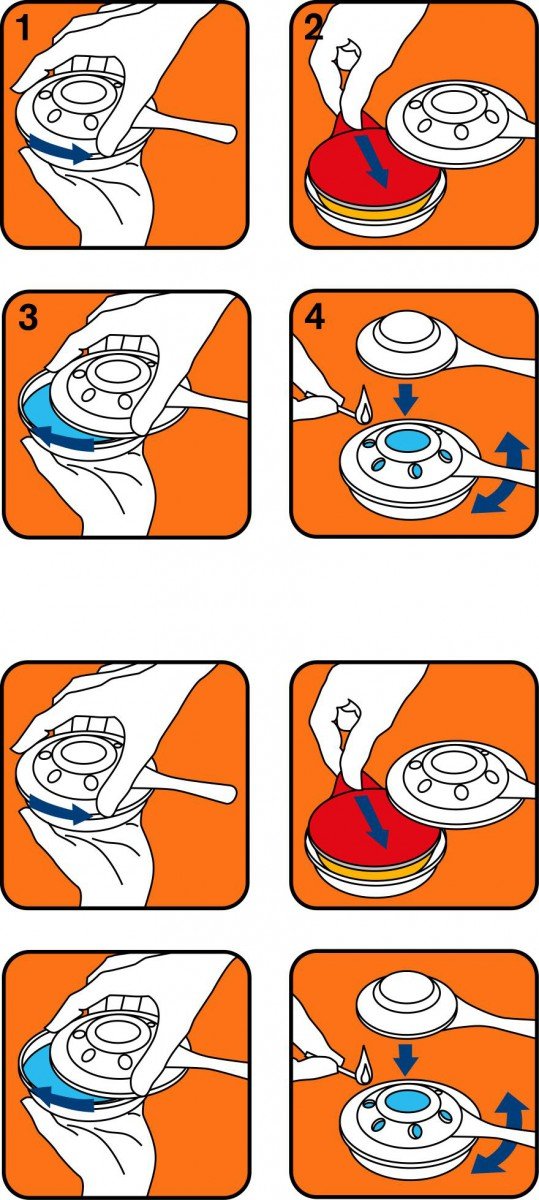 1

2

3

4